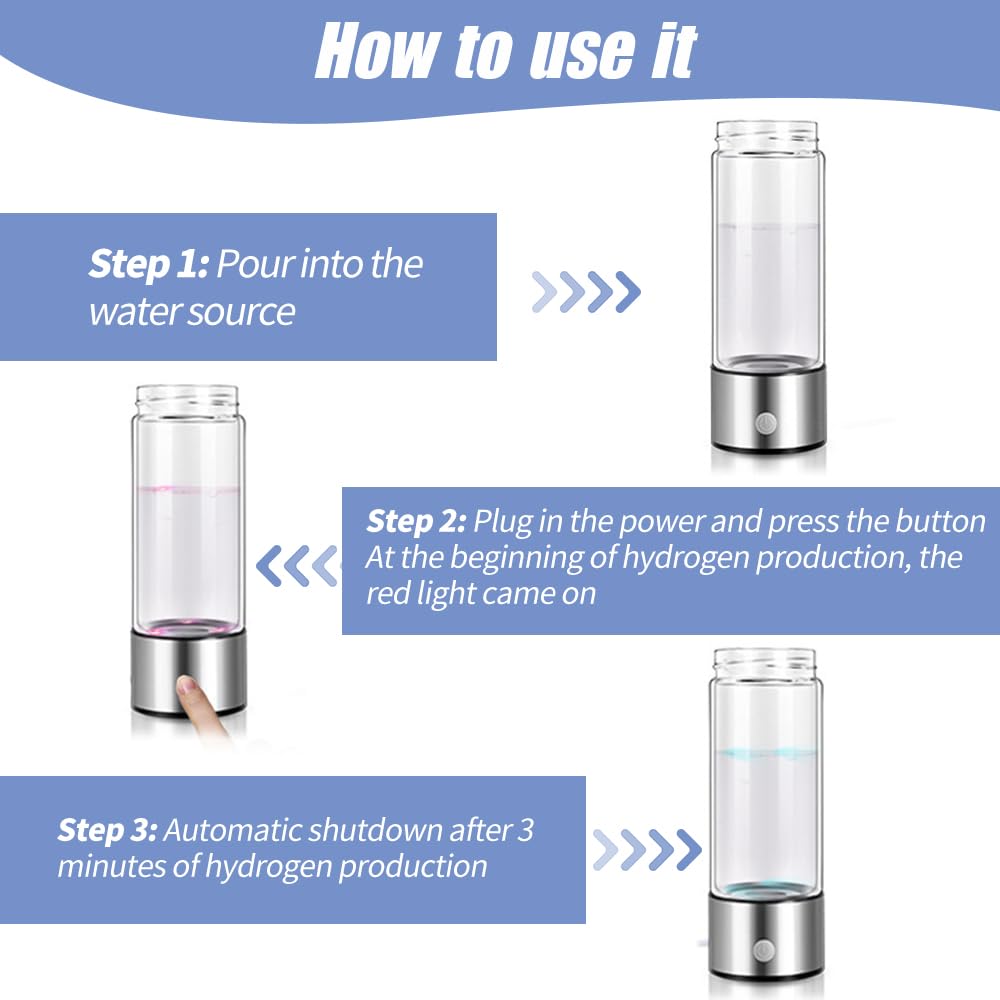 How to use it

Step 1: Pour into the water source

Step 2: Plug in the power and press the button At the beginning of hydrogen production, the red light came on

Step 3: Automatic shutdown after 3 minutes of hydrogen production