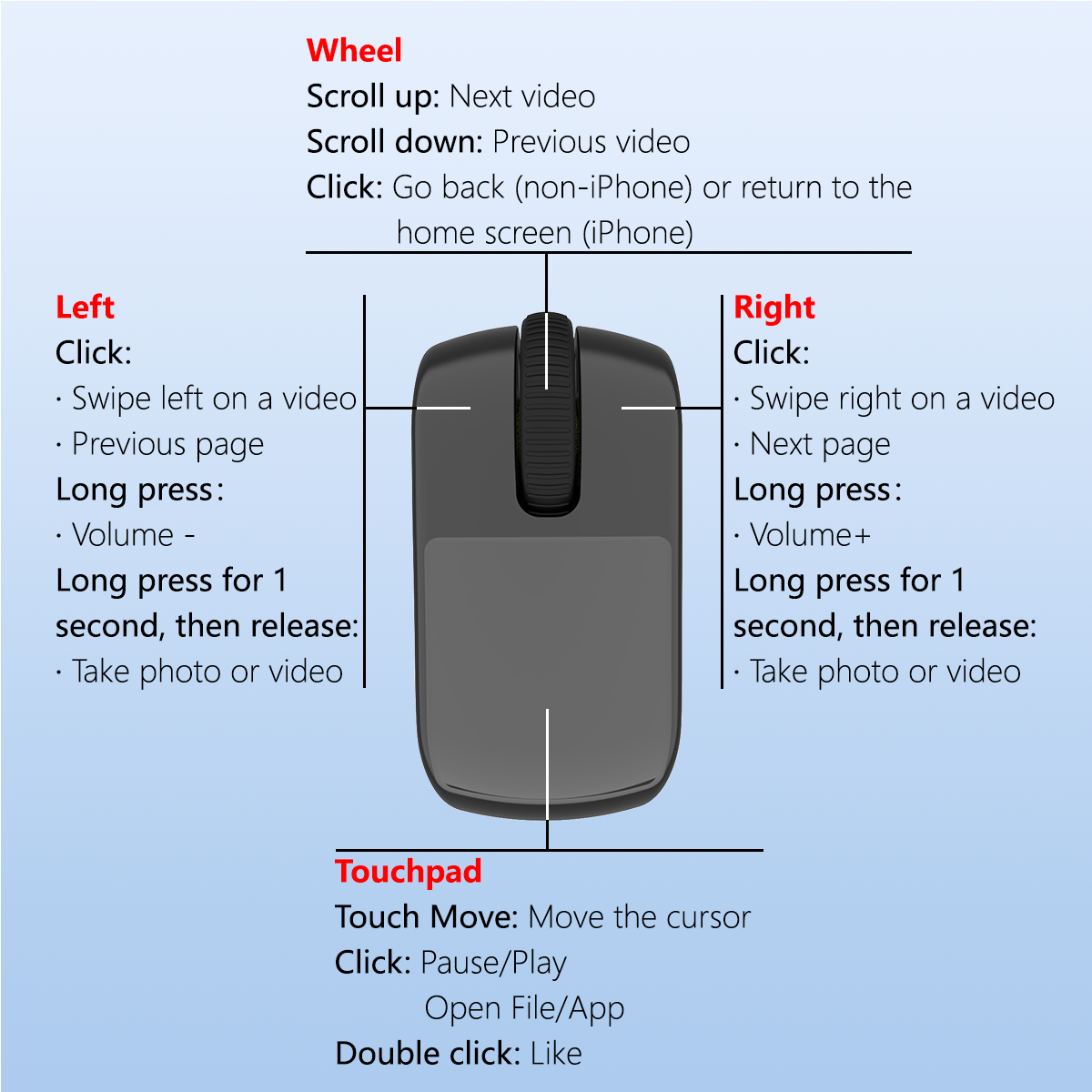 Wheel
Scroll up: Next video
Scroll down: Previous video
Click: Go back (non-iPhone) or return to the home screen (iPhone)

Left
Click:
· Swipe left on a video
· Previous page
Long press:
· Volume -
Long press for 1 second, then release:
· Take photo or video

Right
Click:
· Swipe right on a video
· Next page
Long press:
· Volume+
Long press for 1 second, then release:
· Take photo or video

Touchpad
Touch Move: Move the cursor
Click: Pause/Play
Open File/App
Double click: Like